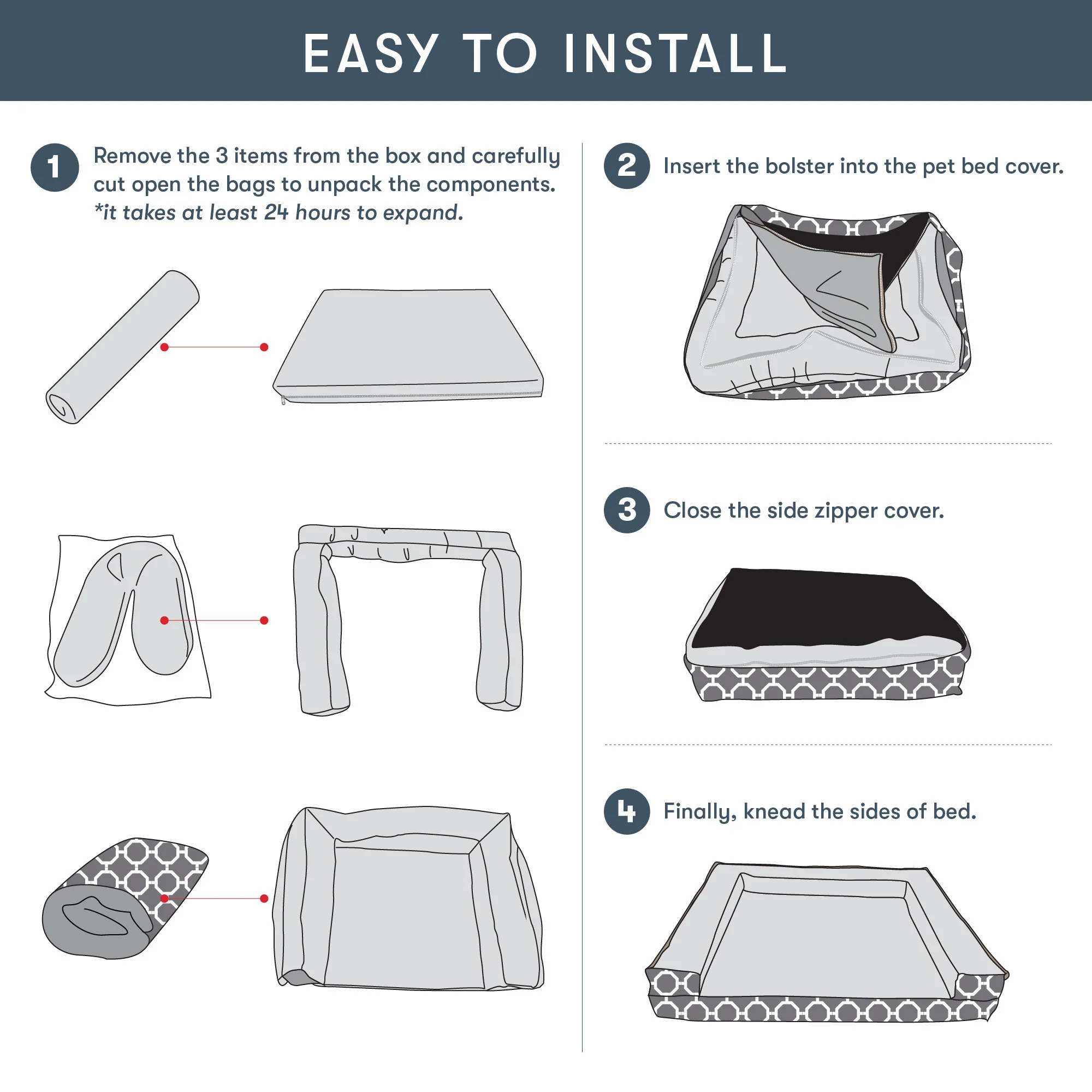 EASY TO INSTALL

1 Remove the 3 items from the box and carefully cut open the bags to unpack the components. *it takes at least 24 hours to expand.

2 Insert the bolster into the pet bed cover.

3 Close the side zipper cover.

4 Finally, knead the sides of bed.